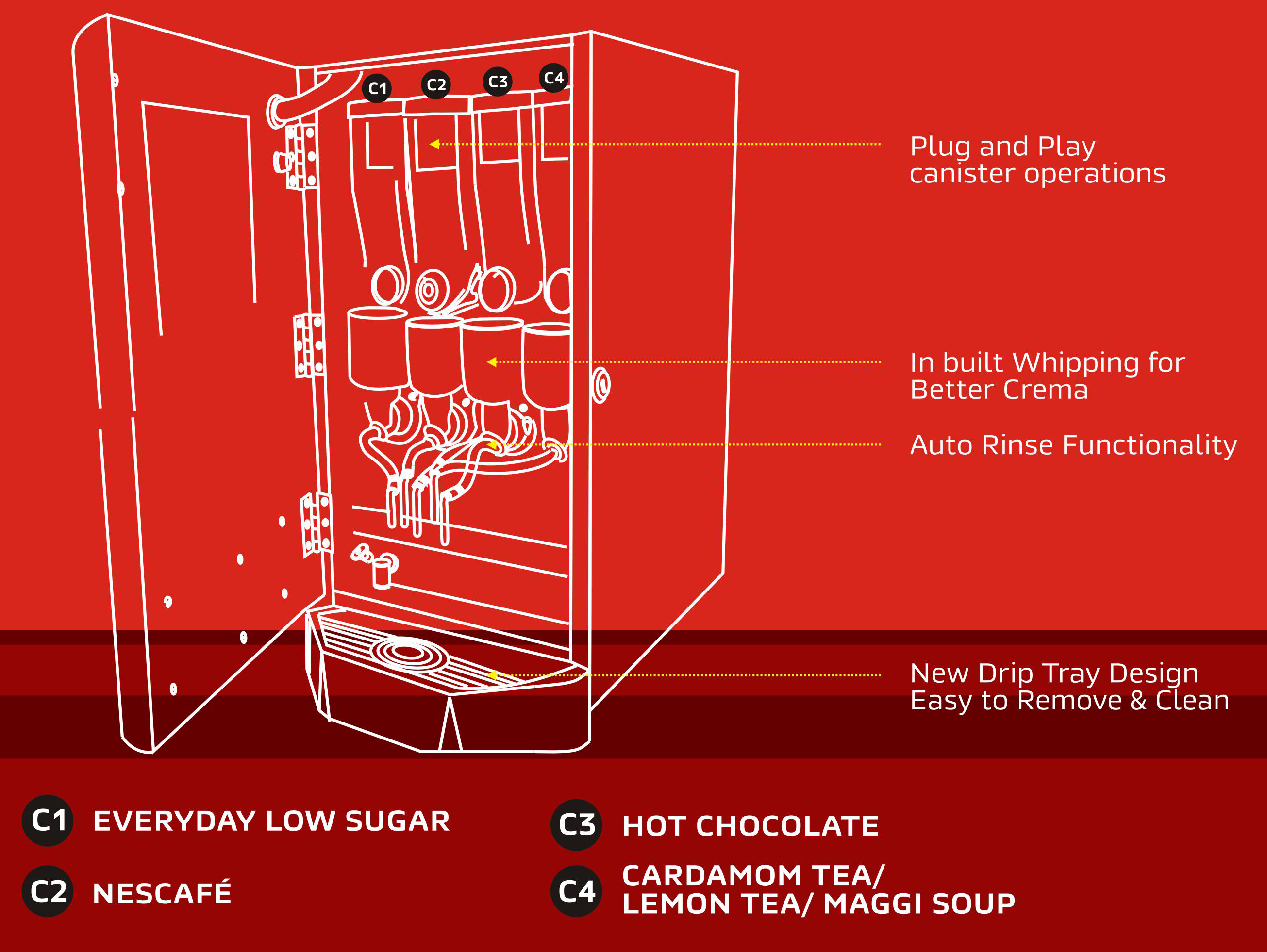 C1 C2 C3 C4

Plug and Play
canister operations

In built Whipping for
Better Crema

Auto Rinse Functionality

New Drip Tray Design
Easy to Remove & Clean

C1 EVERYDAY LOW SUGAR

C2 NESCAFÉ

C3 HOT CHOCOLATE

C4 CARDAMOM TEA/
LEMON TEA/ MAGGI SOUP